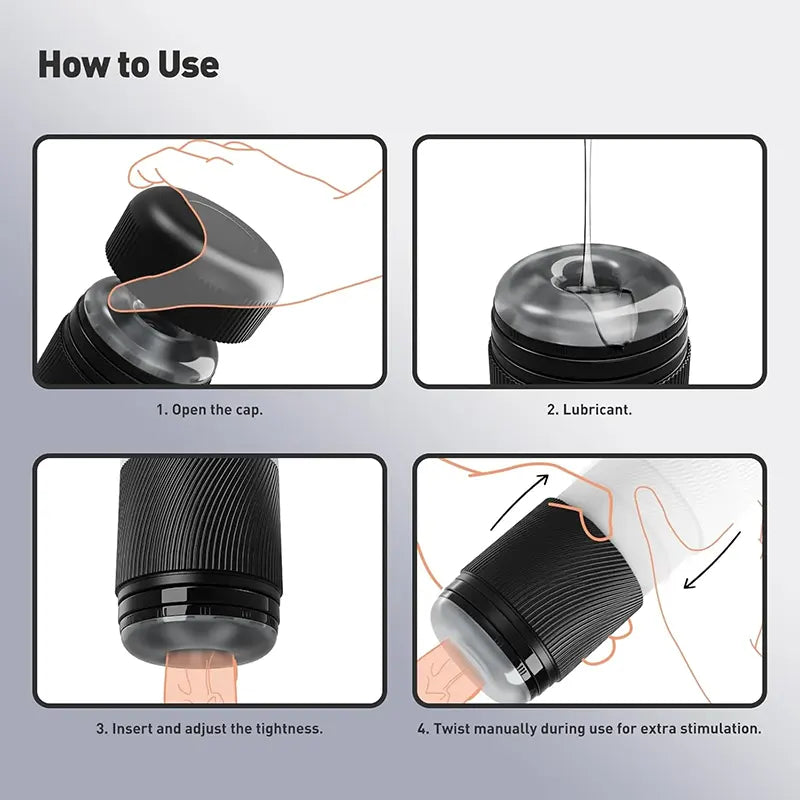 How to Use

1. Open the cap.

2. Lubricant.

3. Insert and adjust the tightness.

4. Twist manually during use for extra stimulation.