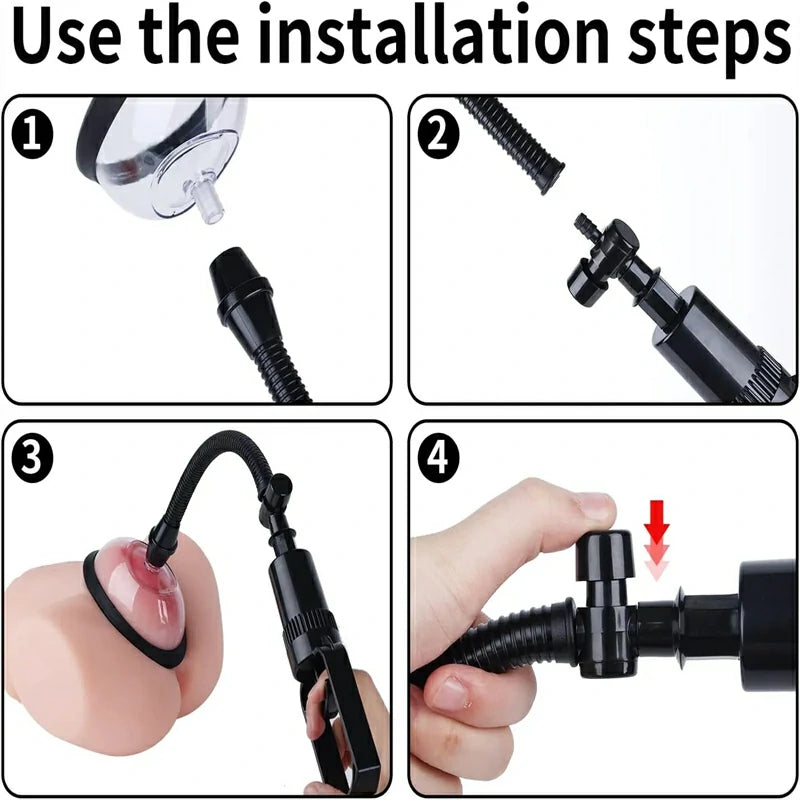 Use the installation steps

1

2

3

4