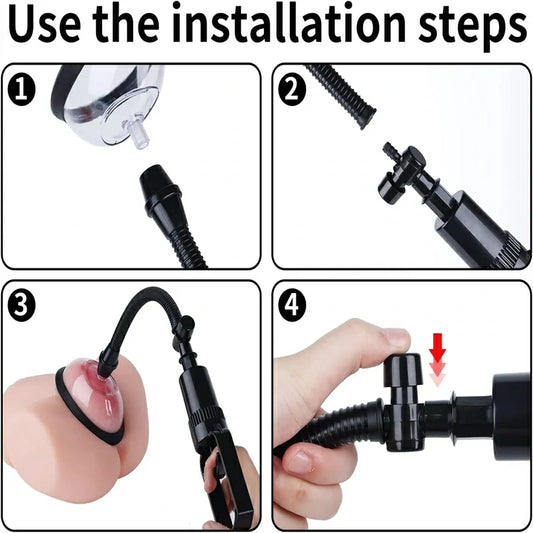 Use the installation steps

1

2

3

4